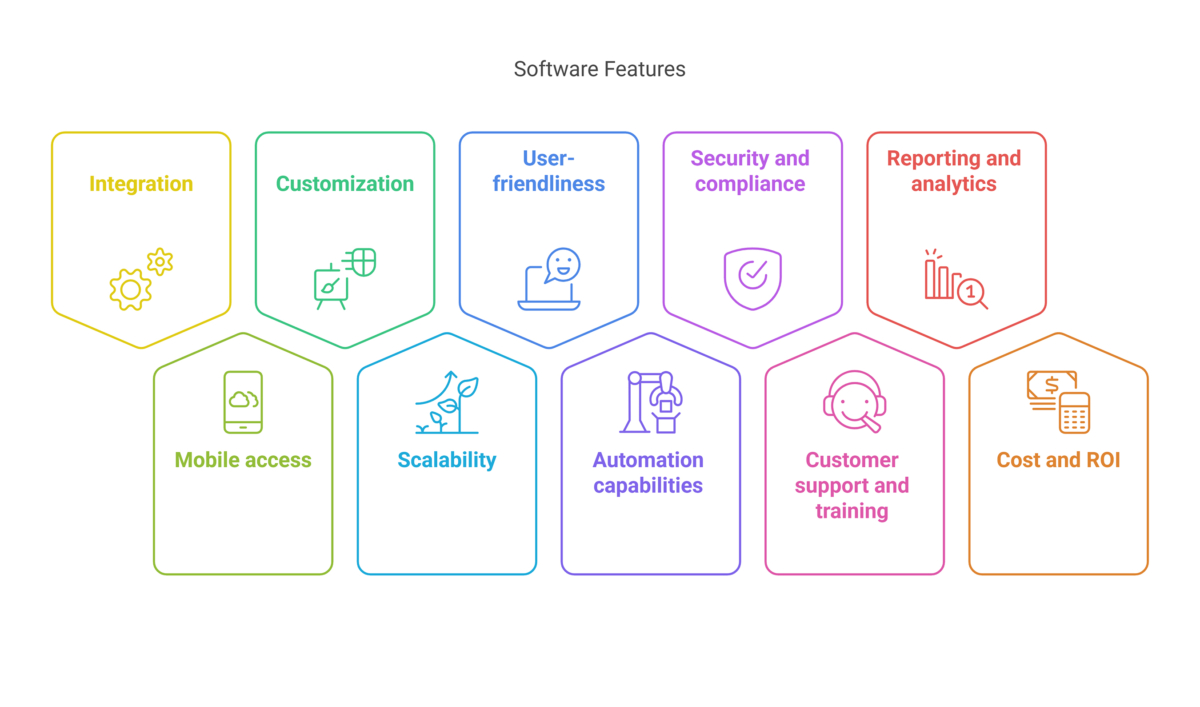 Software Features

Integration

Customization

User-friendliness

Security and compliance

Reporting and analytics

Mobile access

Scalability

Automation capabilities

Customer support and training

Cost and ROI